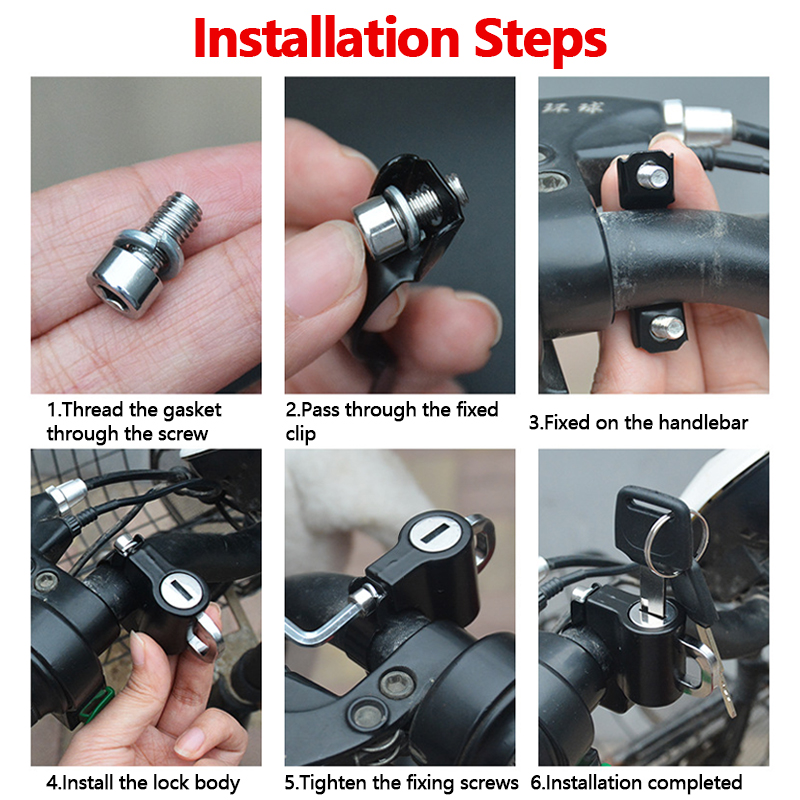 Installation Steps

1.Thread the gasket through the screw

2.Pass through the fixed clip

3.Fixed on the handlebar

4.Install the lock body

5.Tighten the fixing screws

6.Installation completed